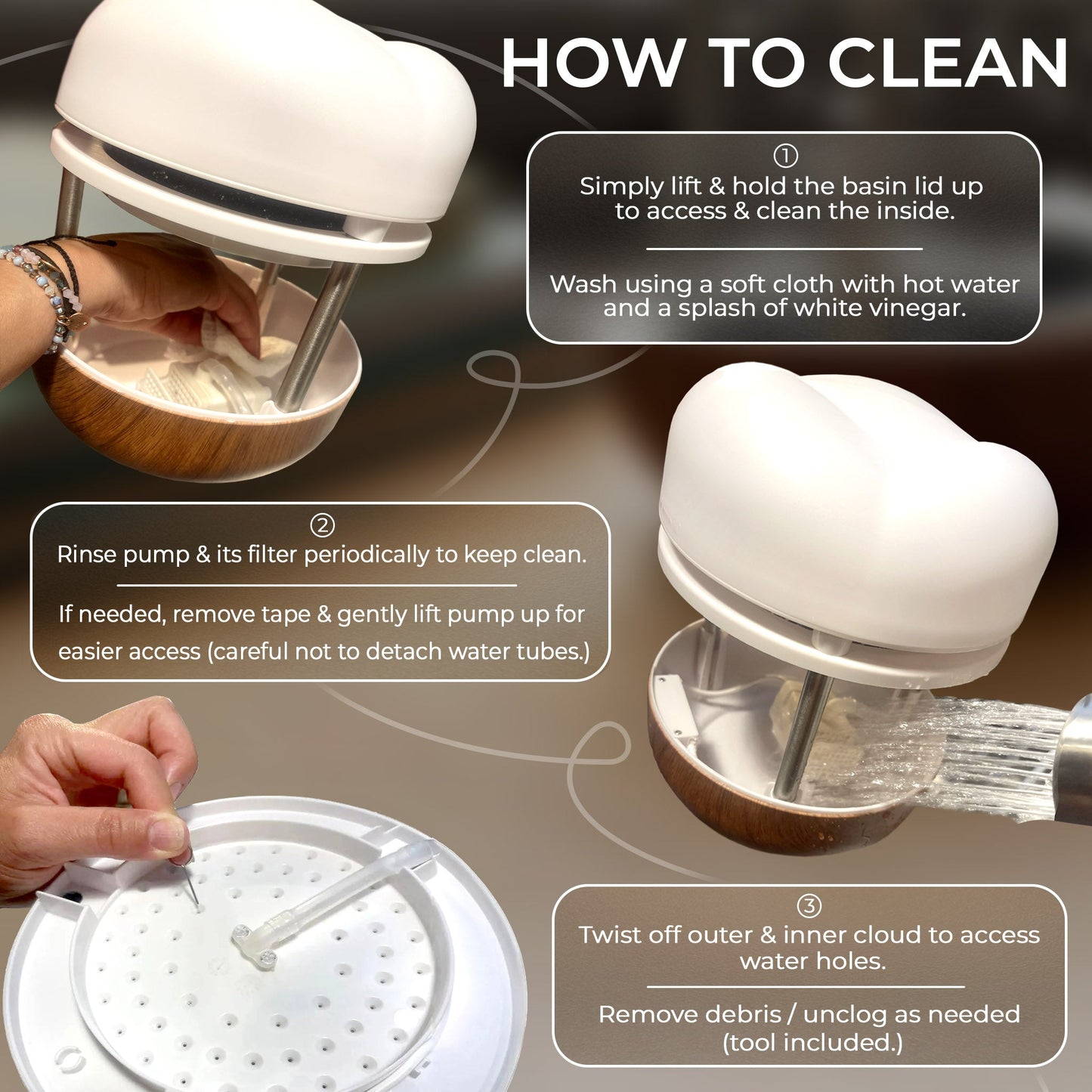 HOW TO CLEAN

①
Simply lift & hold the basin lid up to access & clean the inside.

Wash using a soft cloth with hot water and a splash of white vinegar.

②
Rinse pump & its filter periodically to keep clean.

If needed, remove tape & gently lift pump up for easier access (careful not to detach water tubes.)

③
Twist off outer & inner cloud to access water holes.

Remove debris / unclog as needed (tool included.)